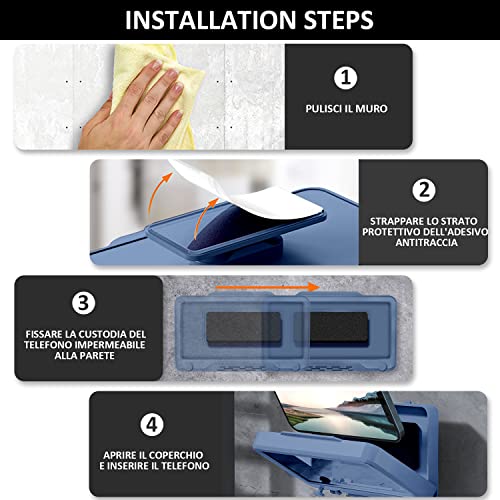 INSTALLATION STEPS

1

PULISCI IL MURO

2

STRAPPARE LO STRATO PROTETTIVO DELL'ADESIVO ANTITRACCIA

3

FISSARE LA CUSTODIA DEL TELEFONO IMPERMEABILE ALLA PARETE

4

APRIRE IL COPERCHIO E INSERIRE IL TELEFONO