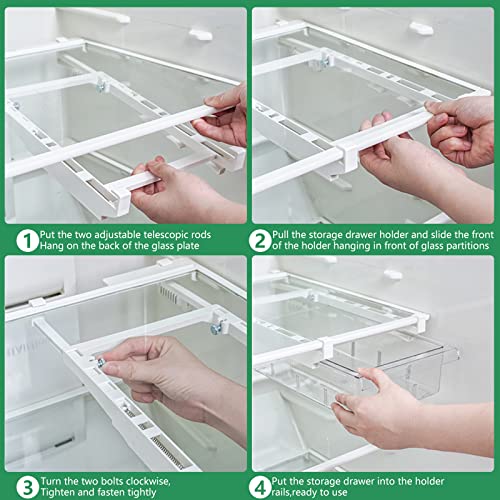 1 Put the two adjustable telescopic rods Hang on the back of the glass plate

2 Pull the storage drawer holder and slide the front of the holder hanging in front of glass partitions

3 Turn the two bolts clockwise, Tighten and fasten tightly

4 Put the storage drawer into the holder rails,ready to use