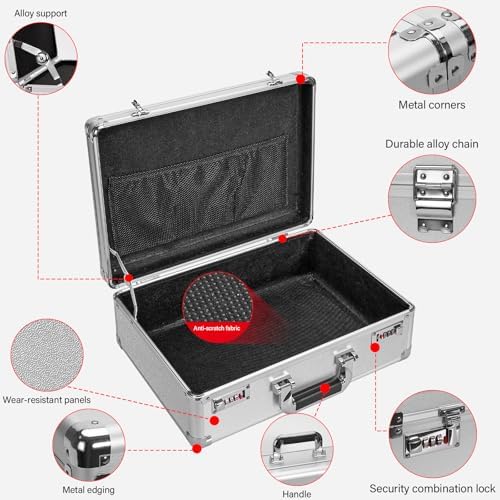 Alloy support

Metal corners

Durable alloy chain

Anti-scratch fabric

Wear-resistant panels

Metal edging

Handle

Security combination lock