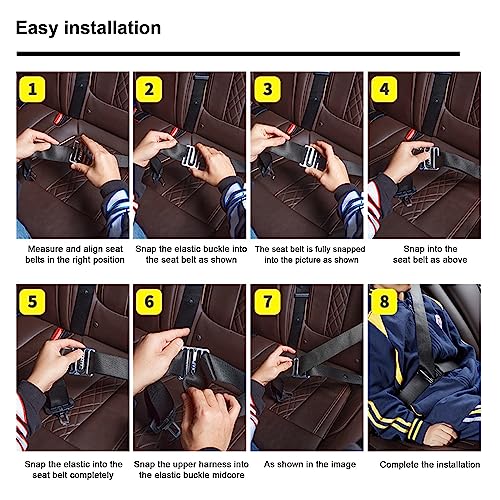 Easy installation

1

Measure and align seat belts in the right position

2

Snap the elastic buckle into the seat belt as shown

3

The seat belt is fully snapped into the picture as shown

4

Snap into the seat belt as above

5

Snap the elastic into the seat belt completely

6

Snap the upper harness into the elastic buckle midcore

7

As shown in the image

8

Complete the installation