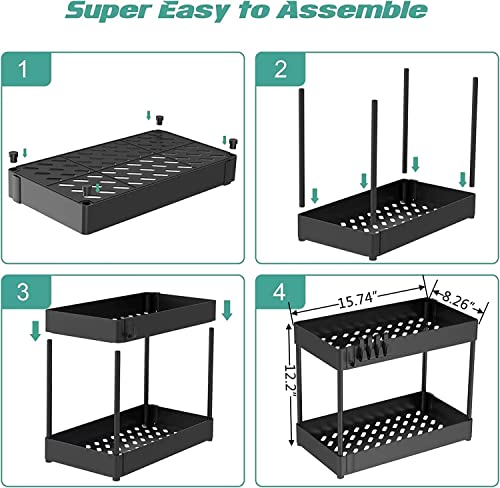 Super Easy to Assemble

1

2

3

4

15.74"

8.26"

12.2"