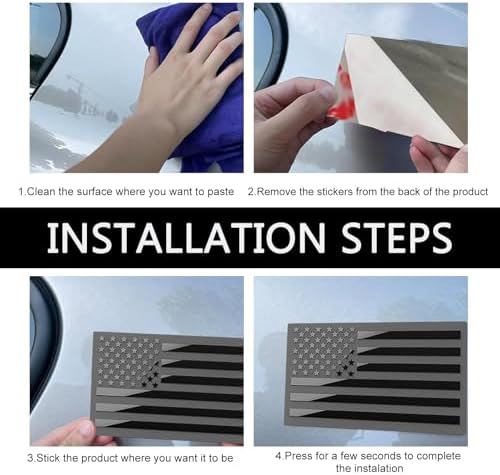 1.Clean the surface where you want to paste

2.Remove the stickers from the back of the product

INSTALLATION STEPS

3.Stick the product where you want it to be

4.Press for a few seconds to complete the instalation