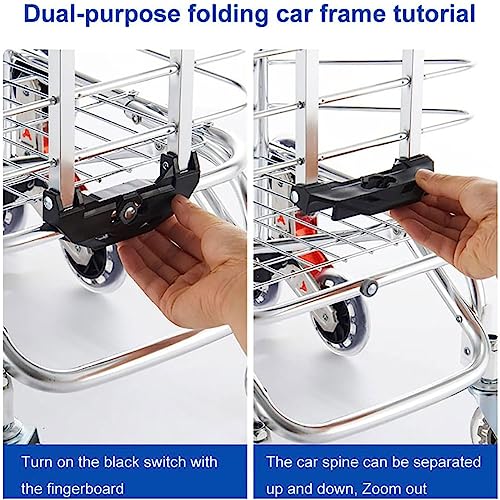 Dual-purpose folding car frame tutorial

Turn on the black switch with the fingerboard

The car spine can be separated up and down, Zoom out