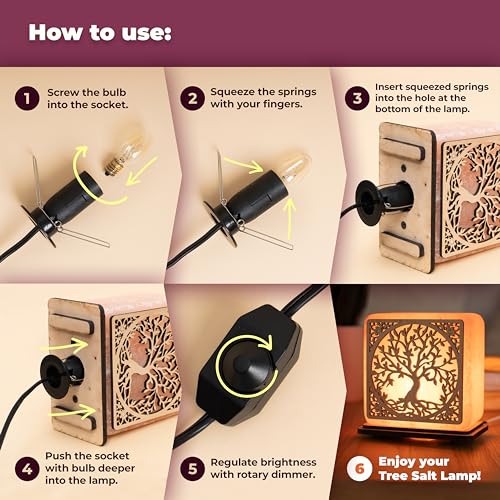 How to use:

1 Screw the bulb into the socket.

2 Squeeze the springs with your fingers.

3 Insert squeezed springs into the hole at the bottom of the lamp.

4 Push the socket with bulb deeper into the lamp.

5 Regulate brightness with rotary dimmer.

6 Enjoy your Tree Salt Lamp!