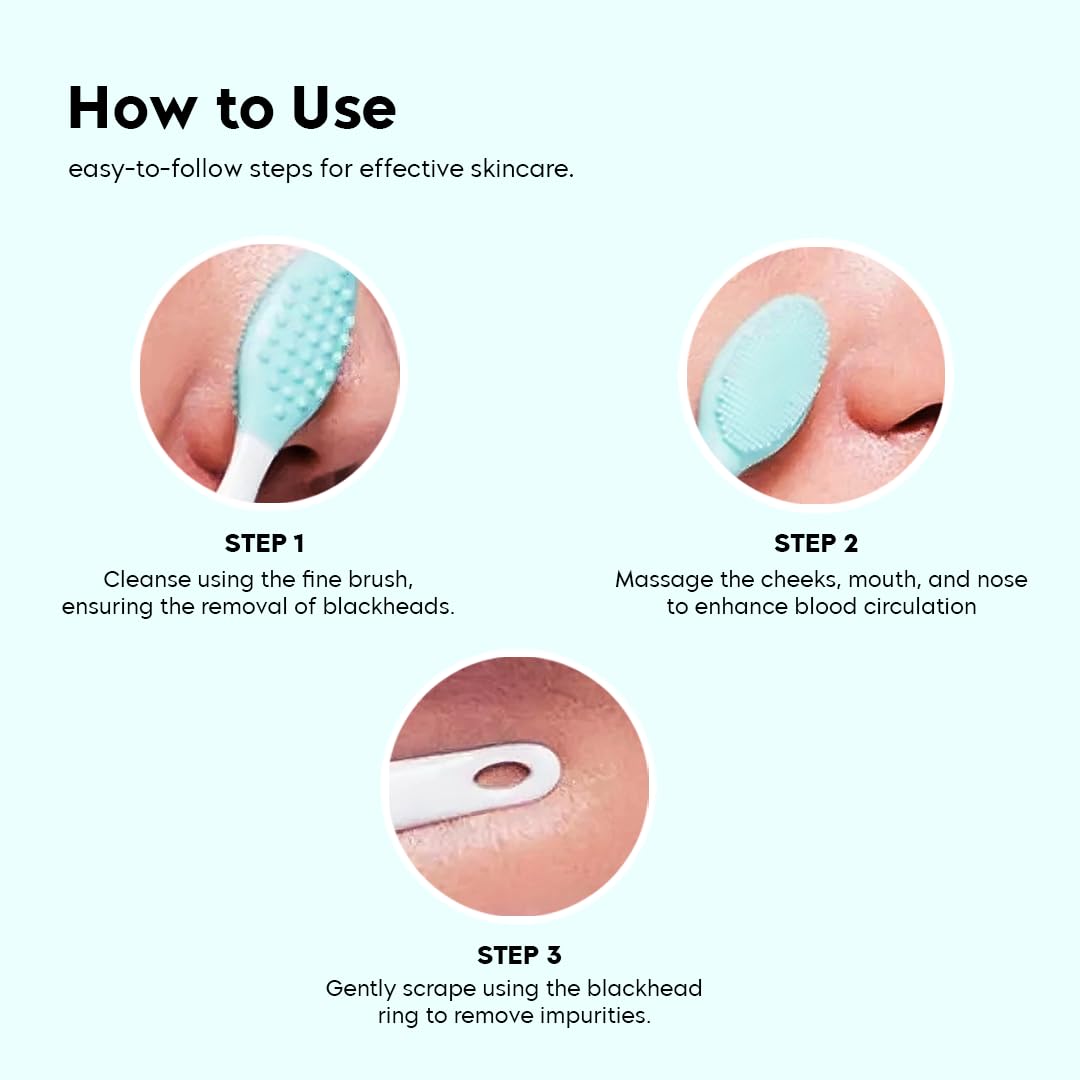 How to Use

easy-to-follow steps for effective skincare.

STEP 1
Cleanse using the fine brush, ensuring the removal of blackheads.

STEP 2
Massage the cheeks, mouth, and nose to enhance blood circulation

STEP 3
Gently scrape using the blackhead ring to remove impurities.