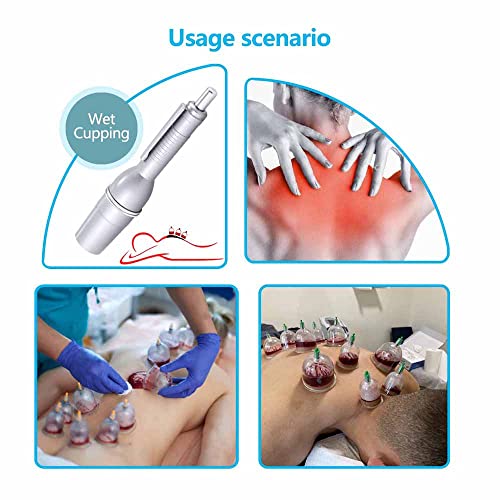 Usage scenario

Wet Cupping