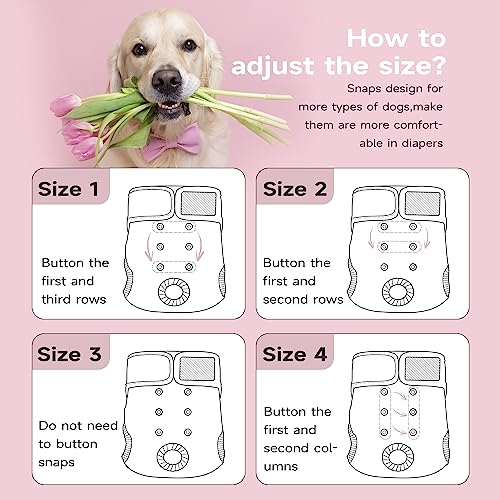 How to adjust the size?

Snaps design for more types of dogs,make them are more comfortable in diapers

Size 1

Button the first and third rows

Size 2

Button the first and second rows

Size 3

Do not need to button snaps

Size 4

Button the first and second columns