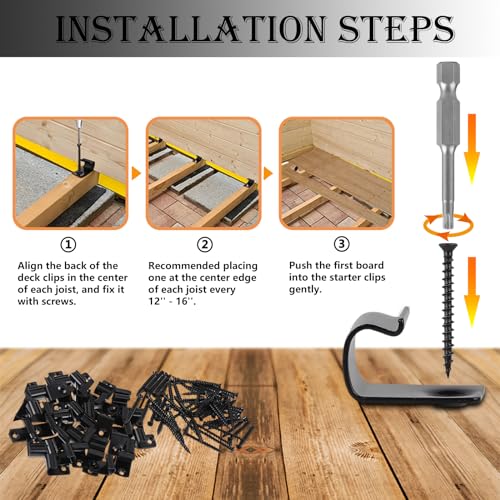 INSTALLATION STEPS

①

Align the back of the deck clips in the center of each joist, and fix it with screws.

②

Recommended placing one at the center edge of each joist every 12'' - 16''.

③

Push the first board into the starter clips gently.