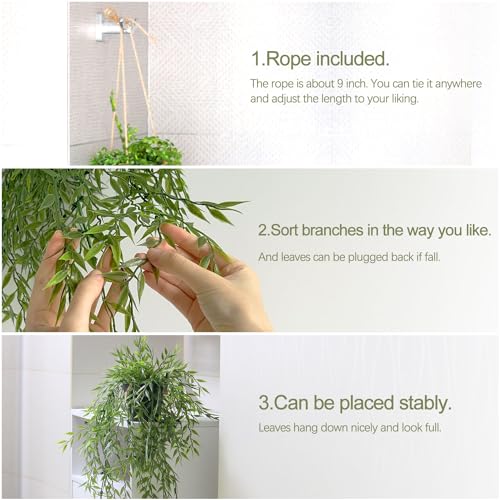 1.Rope included.

The rope is about 9 inch. You can tie it anywhere and adjust the length to your liking.

2.Sort branches in the way you like.

And leaves can be plugged back if fall.

3.Can be placed stably.

Leaves hang down nicely and look full.