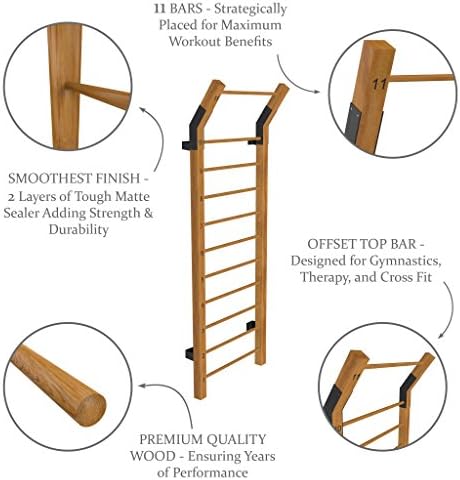 11 BARS - Strategically Placed for Maximum Workout Benefits

11

SMOOTHEST FINISH - 2 Layers of Tough Matte Sealer Adding Strength & Durability

OFFSET TOP BAR - Designed for Gymnastics, Therapy, and Cross Fit

PREMIUM QUALITY WOOD - Ensuring Years of Performance