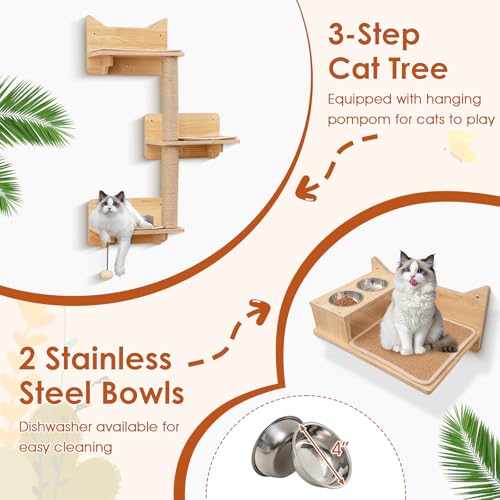 3-Step Cat Tree

Equipped with hanging pompom for cats to play

2 Stainless Steel Bowls

Dishwasher available for easy cleaning

4"