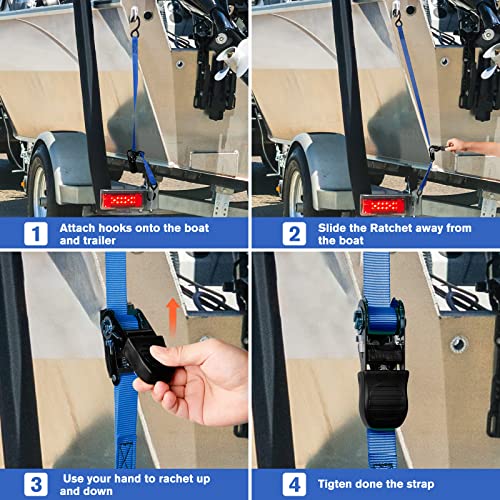 1 Attach hooks onto the boat and trailer

2 Slide the Ratchet away from the boat

3 Use your hand to rachet up and down

4 Tigten done the strap