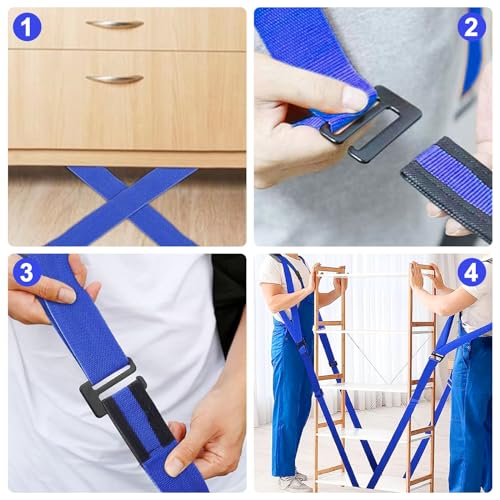 1
2
3
4