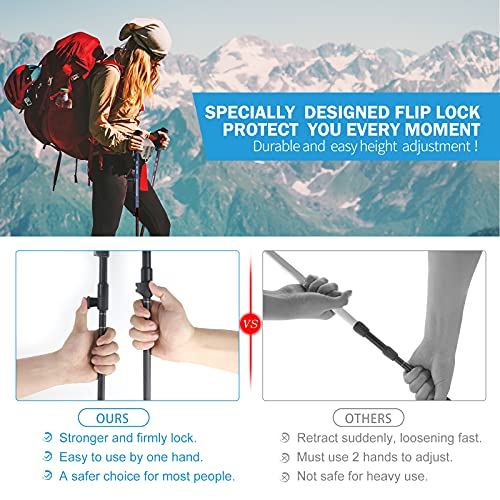 SPECIALLY DESIGNED FLIP LOCK
PROTECT YOU EVERY MOMENT
Durable and easy height adjustment !

VS

OURS
Stronger and firmly lock.
Easy to use by one hand.
A safer choice for most people.

OTHERS
Retract suddenly, loosening fast.
Must use 2 hands to adjust.
Not safe for heavy use.