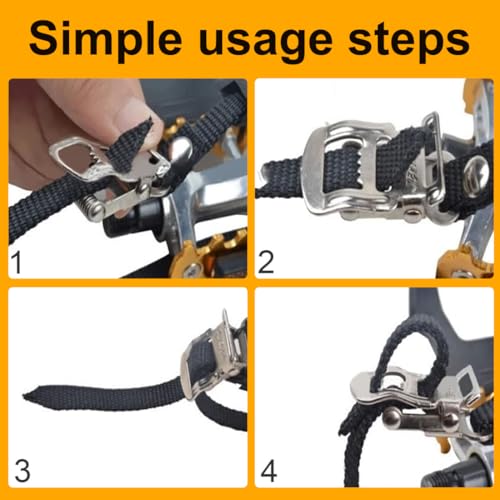 Simple usage steps

1

2

3

4