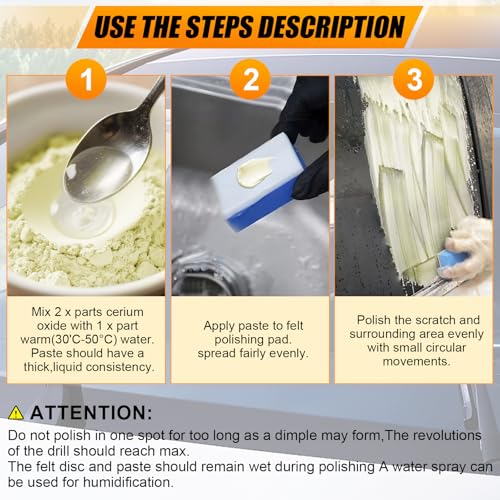 USE THE STEPS DESCRIPTION

1

Mix 2 x parts cerium oxide with 1 x part warm(30'C-50°C) water. Paste should have a thick,liquid consistency.

2

Apply paste to felt polishing pad. spread fairly evenly.

3

Polish the scratch and surrounding area evenly with small circular movements.

ATTENTION:

Do not polish in one spot for too long as a dimple may form,The revolutions of the drill should reach max.
The felt disc and paste should remain wet during polishing A water spray can be used for humidification.