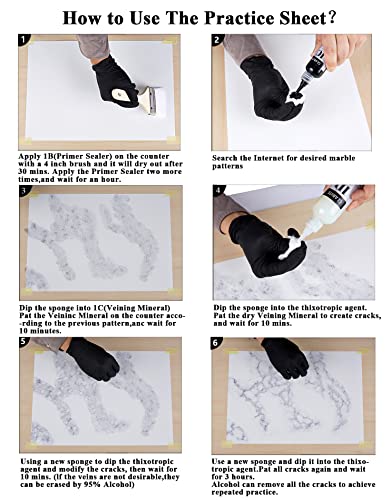 How to Use The Practice Sheet?

1

Apply 1B(Primer Sealer) on the counter with a 4 inch brush and it will dry out after 30 mins. Apply the Primer Sealer two more times,and wait for an hour.

2

Search the Internet for desired marble patterns

3

Dip the sponge into 1C(Veining Mineral) Pat the Veininc Mineral on the counter according to the previous pattern,anc wait for 10 minutes.

4

Dip the sponge into the thixotropic agent. Pat the dry Veining Mineral to create cracks, and wait for 10 mins.

5

Using a new sponge to dip the thixotropic agent and modify the cracks, then wait for 10 mins. (If the veins are not desirable,they can be erased by 95% Alcohol)

6

Use a new sponge and dip it into the thixotropic agent.Pat all cracks again and wait for 3 hours.
Alcohol can remove all the cracks to achieve repeated practice.