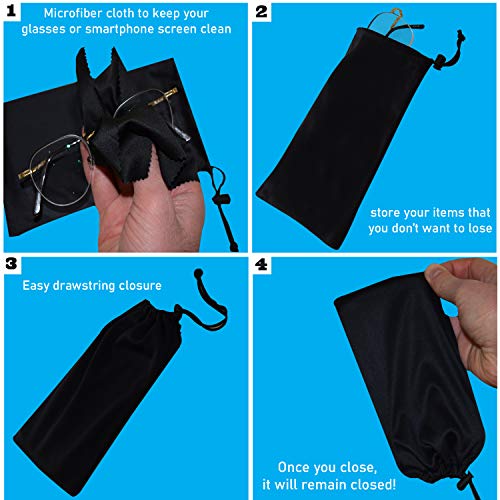 1
Microfiber cloth to keep your glasses or smartphone screen clean

2
store your items that you don't want to lose

3
Easy drawstring closure

4
Once you close, it will remain closed!