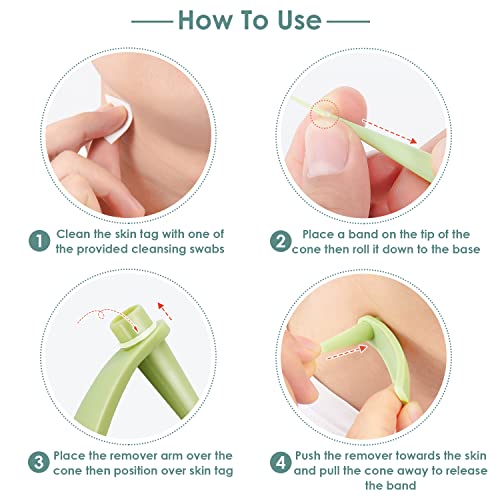 How To Use

1 Clean the skin tag with one of the provided cleansing swabs

2 Place a band on the tip of the cone then roll it down to the base

3 Place the remover arm over the cone then position over skin tag

4 Push the remover towards the skin and pull the cone away to release the band