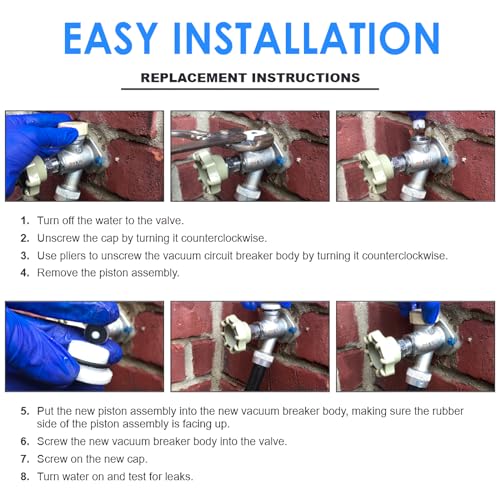 EASY INSTALLATION

REPLACEMENT INSTRUCTIONS

1. Turn off the water to the valve.
2. Unscrew the cap by turning it counterclockwise.
3. Use pliers to unscrew the vacuum circuit breaker body by turning it counterclockwise.
4. Remove the piston assembly.

5. Put the new piston assembly into the new vacuum breaker body, making sure the rubber side of the piston assembly is facing up.
6. Screw the new vacuum breaker body into the valve.
7. Screw on the new cap.
8. Turn water on and test for leaks.