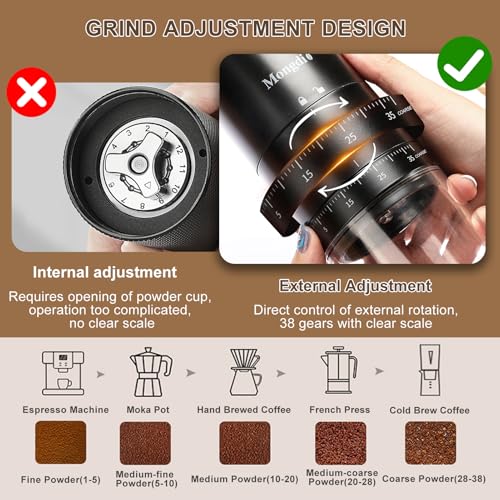 GRIND ADJUSTMENT DESIGN

4 3 2 1 12 11 10 9 8 7 6

Mongdio

35 COARSE
25
15
5
35 COARSE
25
15
5

Internal adjustment

Requires opening of powder cup, operation too complicated, no clear scale

External Adjustment

Direct control of external rotation, 38 gears with clear scale

Espresso Machine

Moka Pot

Hand Brewed Coffee

French Press

Cold Brew Coffee

Fine Powder(1-5)

Medium-fine Powder(5-10)

Medium Powder(10-20)

Medium-coarse Powder(20-28)

Coarse Powder(28-38)