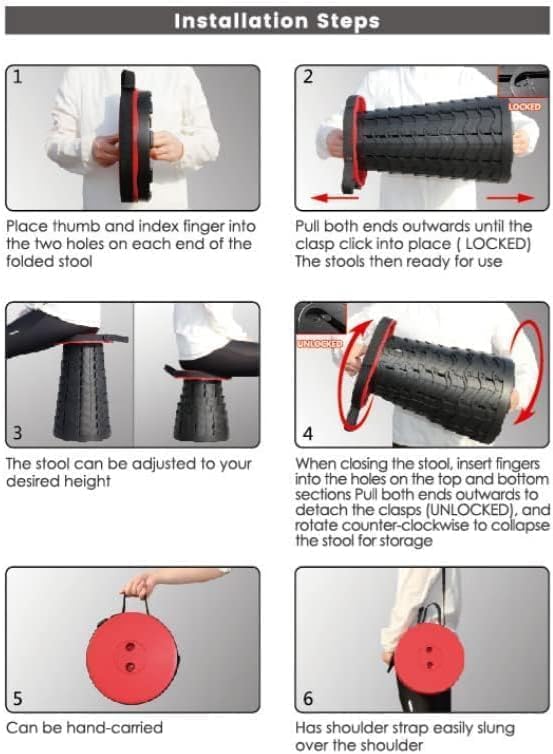 Installation Steps

1

Place thumb and index finger into the two holes on each end of the folded stool

2

LOCKED

Pull both ends outwards until the clasp click into place ( LOCKED) The stools then ready for use

3

The stool can be adjusted to your desired height

4

UNLOCKED

When closing the stool, insert fingers into the holes on the top and bottom sections Pull both ends outwards to detach the clasps (UNLOCKED), and rotate counter-clockwise to collapse the stool for storage

5

Can be hand-carried

6

Has shoulder strap easily slung over the shoulder