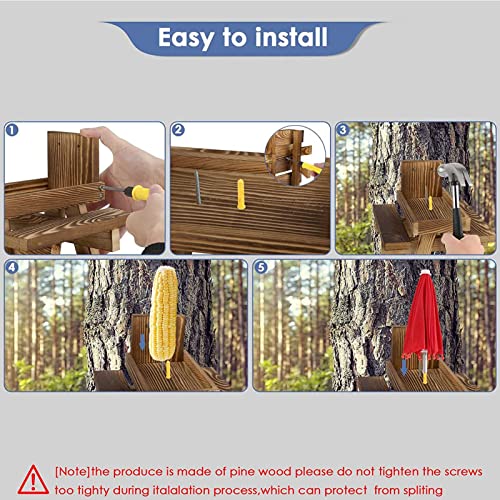 Easy to install

1

2

3

4

5

[Note]the produce is made of pine wood please do not tighten the screws too tighty during italalation process,which can protect from spliting