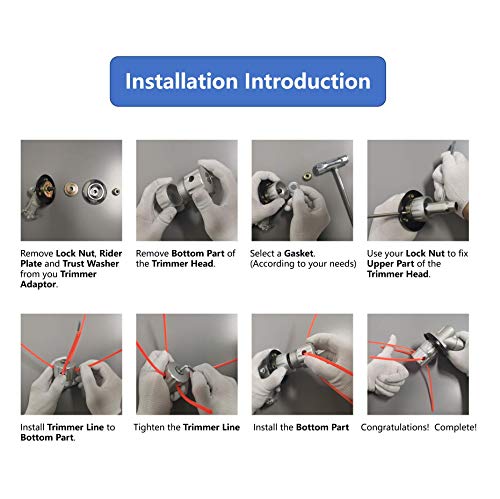 Installation Introduction

Remove Lock Nut, Rider Plate and Trust Washer from you Trimmer Adaptor.

Remove Bottom Part of the Trimmer Head.

Select a Gasket. (According to your needs)

Use your Lock Nut to fix Upper Part of the Trimmer Head.

Install Trimmer Line to Bottom Part.

Tighten the Trimmer Line

Install the Bottom Part

Congratulations! Complete!