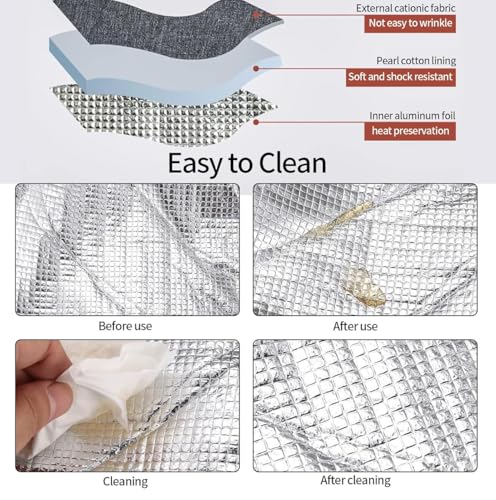 External cationic fabric
Not easy to wrinkle

Pearl cotton lining
Soft and shock resistant

Inner aluminum foil
heat preservation

Easy to Clean

Before use

After use

Cleaning

After cleaning