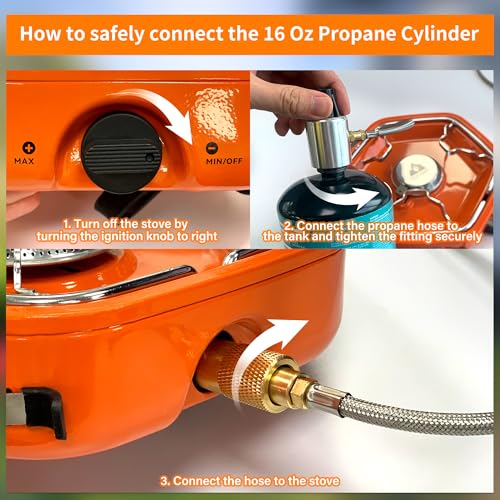 How to safely connect the 16 Oz Propane Cylinder

MAX

MIN/OFF

1. Turn off the stove by turning the ignition knob to right

2. Connect the propane hose to the tank and tighten the fitting securely

3. Connect the hose to the stove