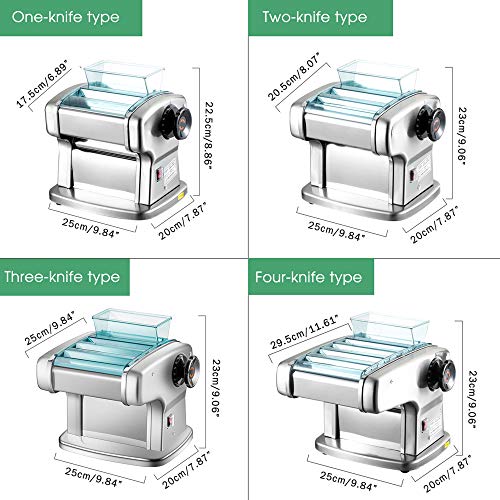 One-knife type

17.5cm/6.89"
22.5cm/8.86"
25cm/9.84"
20cm/7.87"

Two-knife type

20.5cm/8.07"
23cm/9.06"
25cm/9.84"
20cm/7.87"

Three-knife type

25cm/9.84"
23cm/9.06"
25cm/9.84"
20cm/7.87"

Four-knife type

29.5cm/11.61"
23cm/9.06"
25cm/9.84"
20cm/7.87"