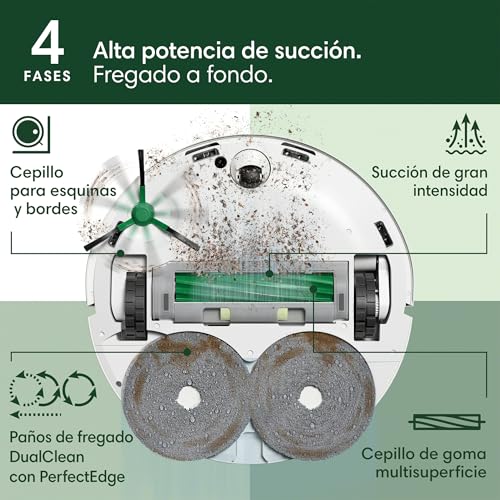 4 FASES

Alta potencia de succión.
Fregado a fondo.

Cepillo para esquinas y bordes

Succión de gran intensidad

Paños de fregado DualClean con PerfectEdge

Cepillo de goma multisuperficie