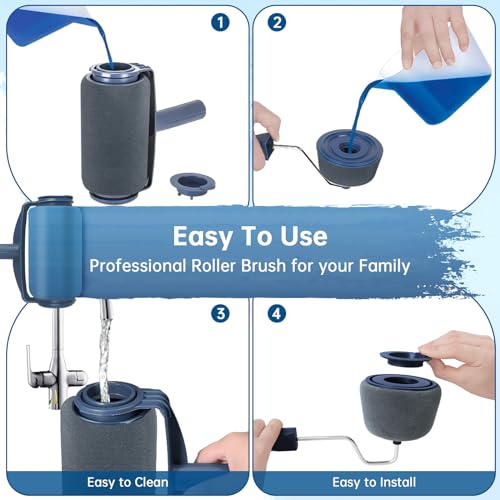 1

2

Easy To Use

Professional Roller Brush for your Family

3

4

Easy to Clean

Easy to Install