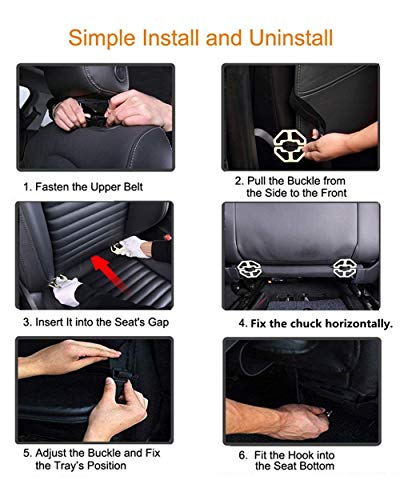 Simple Install and Uninstall

1. Fasten the Upper Belt

2. Pull the Buckle from the Side to the Front

3. Insert It into the Seat's Gap

4. Fix the chuck horizontally.

5. Adjust the Buckle and Fix the Tray's Position

6. Fit the Hook into the Seat Bottom