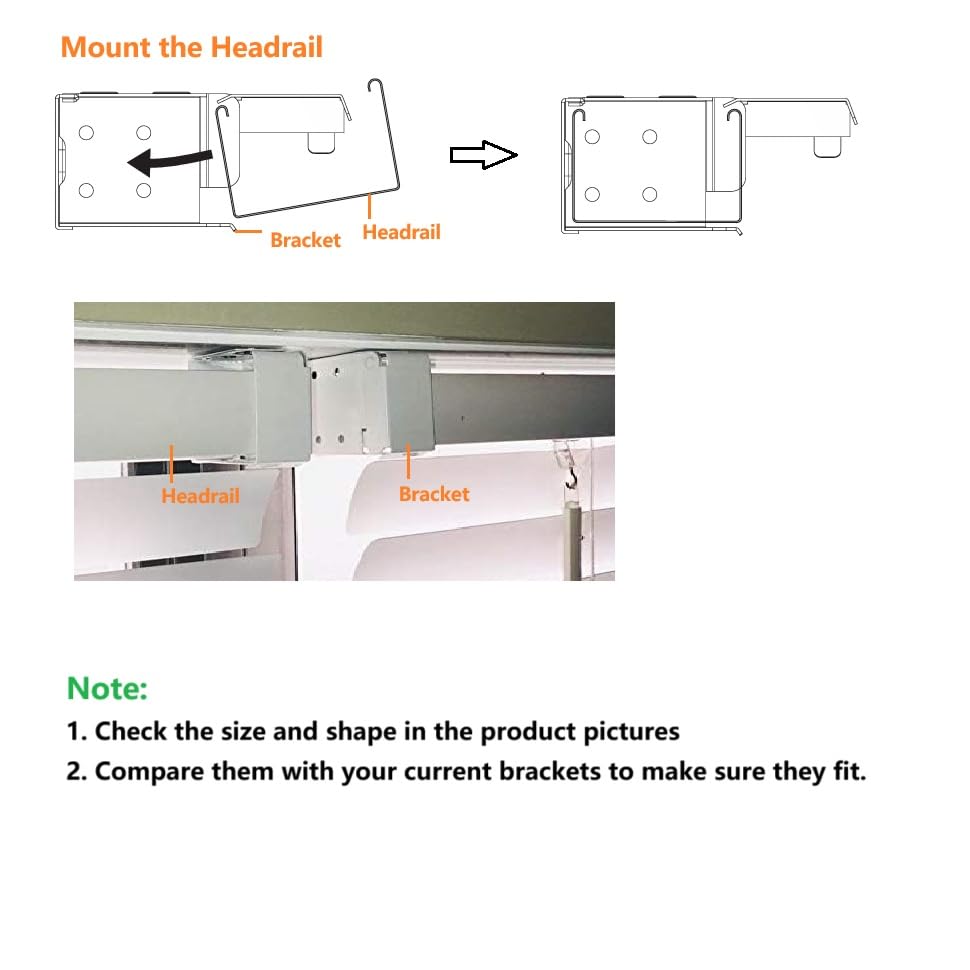 Mount the Headrail

Bracket
Headrail

Headrail
Bracket

Note:
1. Check the size and shape in the product pictures
2. Compare them with your current brackets to make sure they fit.