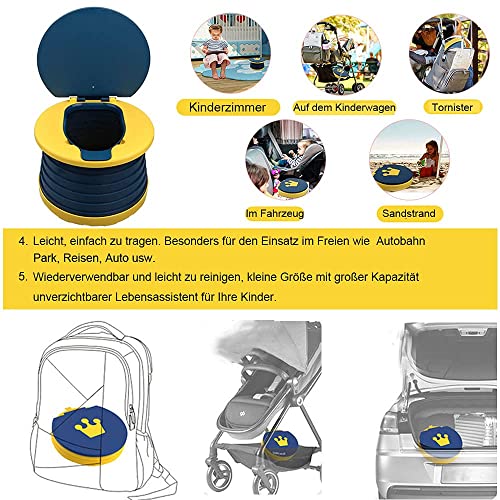 Kinderzimmer

Auf dem Kinderwagen

Tornister

Im Fahrzeug

Sandstrand

4. Leicht, einfach zu tragen. Besonders für den Einsatz im Freien wie Autobahn Park, Reisen, Auto usw.

5. Wiederverwendbar und leicht zu reinigen, kleine Größe mit großer Kapazität unverzichtbarer Lebensassistent für Ihre Kinder.