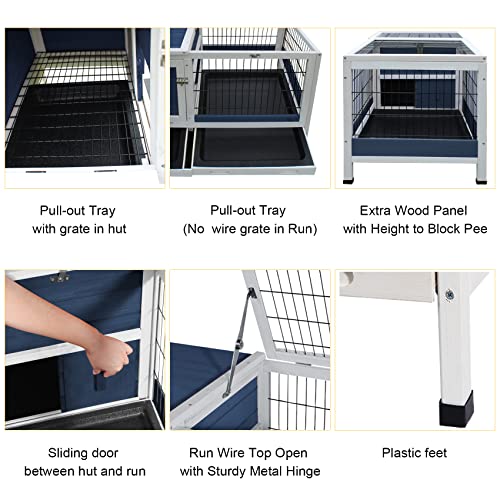 Pull-out Tray
with grate in hut

Pull-out Tray
(No  wire grate in Run)

Extra Wood Panel
with Height to Block Pee

Sliding door
between hut and run

Run Wire Top Open
with Sturdy Metal Hinge

Plastic feet