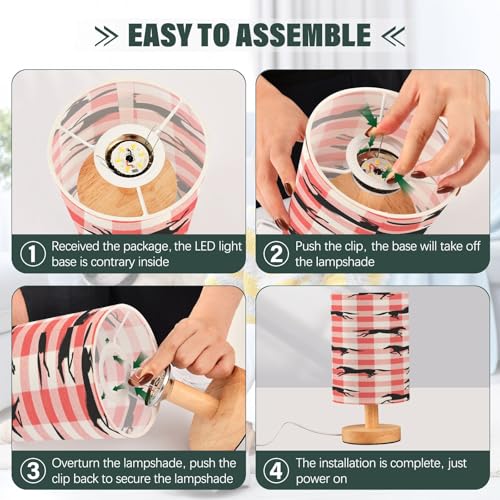 EASY TO ASSEMBLE

① Received the package, the LED light base is contrary inside

② Push the clip, the base will take off the lampshade

③ Overturn the lampshade, push the clip back to secure the lampshade

④ The installation is complete, just power on