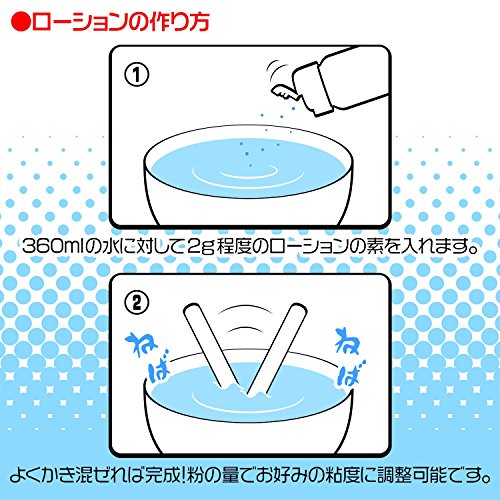 ●ローションの作り方

①

360mlの水に対して2g程度のローションの素を入れます。

②

ねば

ねば

よくかき混ぜれば完成!粉の量でお好みの粘度に調整可能です。