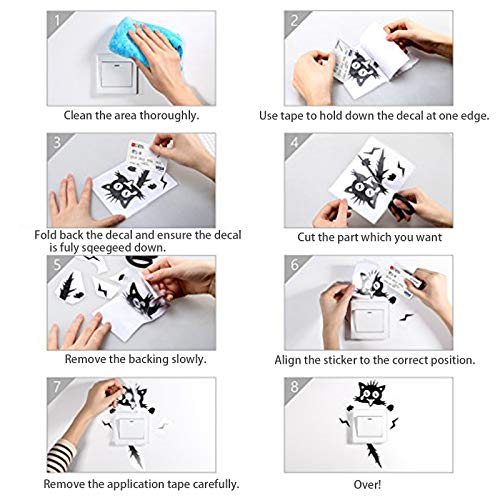 1

Clean the area thoroughly.

2

Use tape to hold down the decal at one edge.

3

Fold back the decal and ensure the decal is fuly sqeegeed down.

4

Cut the part which you want

5

Remove the backing slowly.

6

Align the sticker to the correct position.

7

Remove the application tape carefully.

8

Over!