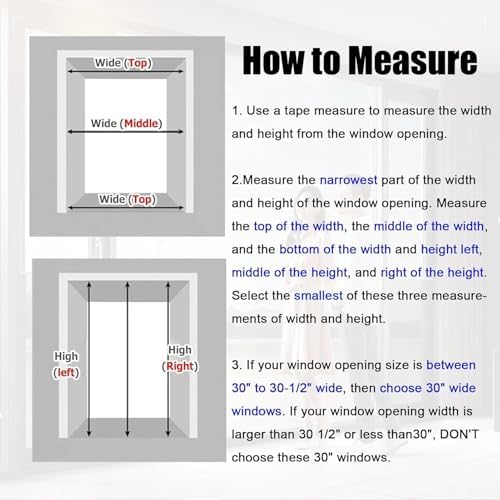 Wide (Top)

Wide (Middle)

Wide (Top)

High (left)

High (Right)

How to Measure

1. Use a tape measure to measure the width and height from the window opening.

2.Measure the narrowest part of the width and height of the window opening. Measure the top of the width, the middle of the width, and the bottom of the width and height left, middle of the height, and right of the height. Select the smallest of these three measurements of width and height.

3. If your window opening size is between 30" to 30-1/2" wide, then choose 30" wide windows. If your window opening width is larger than 30 1/2" or less than30", DON'T choose these 30" windows.