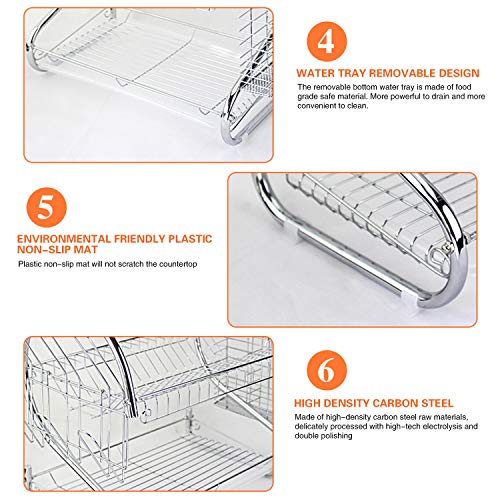 4

WATER TRAY REMOVABLE DESIGN

The removable bottom water tray is made of food grade safe material. More powerful to drain and more convenient to clean.

5

ENVIRONMENTAL FRIENDLY PLASTIC NON-SLIP MAT

Plastic non-slip mat will not scratch the countertop

6

HIGH DENSITY CARBON STEEL

Made of high-density carbon steel raw materials, delicately processed with high-tech electrolysis and double polishing