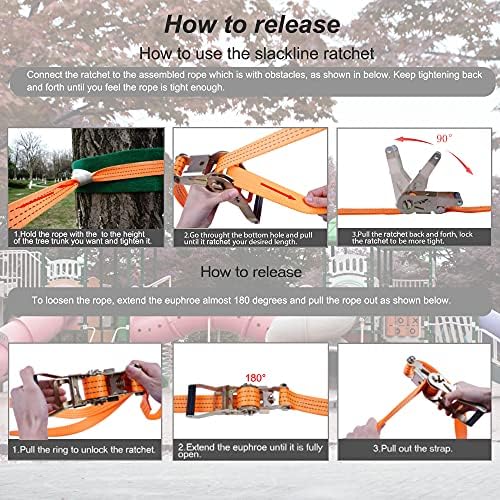 How to release

How to use the slackline ratchet

Connect the ratchet to the assembled rope which is with obstacles, as shown in below. Keep tightening back and forth until you feel the rope is tight enough.

1.Hold the rope with the  to the height of the tree trunk you want and tighten it.

2.Go throught the bottom hole and pull until it ratchet your desired length.

90°

3.Pull the ratchet back and forth, lock the ratchet to be more tight.

How to release

To loosen the rope, extend the euphroe almost 180 degrees and pull the rope out as shown below.

1.Pull the ring to unlock the ratchet.

180°

2.Extend the euphroe until it is fully open.

3.Pull out the strap.