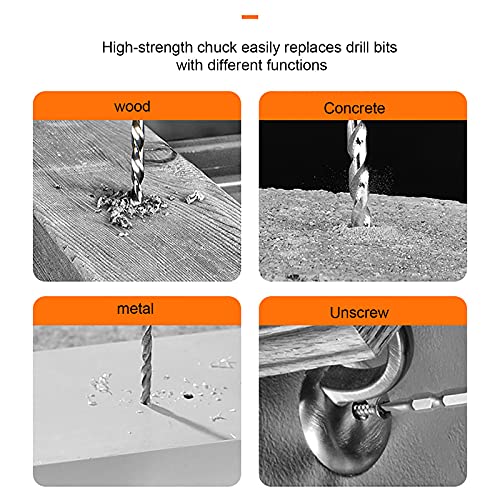 High-strength chuck easily replaces drill bits with different functions

wood

Concrete

metal

Unscrew