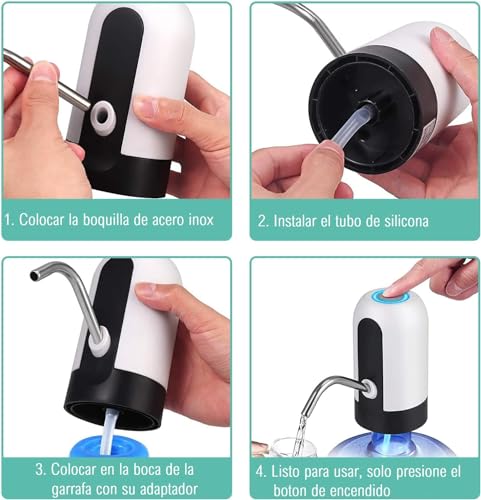 1. Colocar la boquilla de acero inox

2. Instalar el tubo de silicona

3. Colocar en la boca de la garrafa con su adaptador

4. Listo para usar, solo presione el boton de encendido