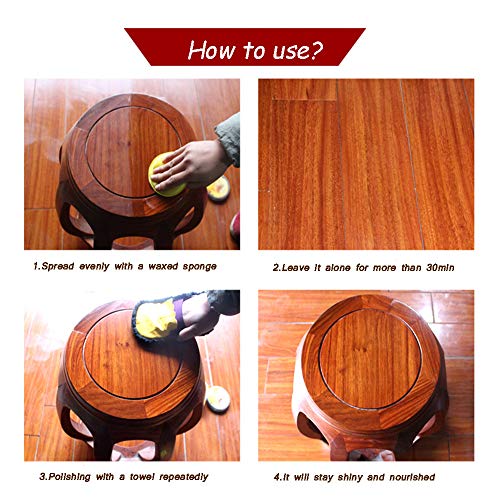 How to use?

1.Spread evenly with a waxed sponge

2.Leave it alone for more than 30min

3.Polishing with a towel repeatedly

4.It will stay shiny and nourished