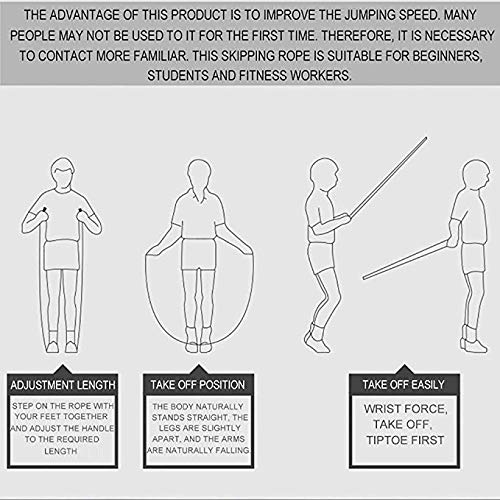 THE ADVANTAGE OF THIS PRODUCT IS TO IMPROVE THE JUMPING SPEED. MANY PEOPLE MAY NOT BE USED TO IT FOR THE FIRST TIME. THEREFORE, IT IS NECESSARY TO CONTACT MORE FAMILIAR. THIS SKIPPING ROPE IS SUITABLE FOR BEGINNERS, STUDENTS AND FITNESS WORKERS.

ADJUSTMENT LENGTH

STEP ON THE ROPE WITH YOUR FEET TOGETHER AND ADJUST THE HANDLE TO THE REQUIRED LENGTH

TAKE OFF POSITION

THE BODY NATURALLY STANDS STRAIGHT, THE LEGS ARE SLIGHTLY APART, AND THE ARMS ARE NATURALLY FALLING

TAKE OFF EASILY

WRIST FORCE, TAKE OFF, TIPTOE FIRST