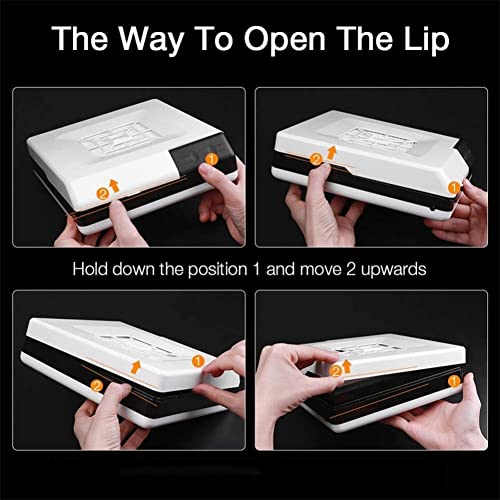 The Way To Open The Lip

1
2

2
1

Hold down the position 1 and move 2 upwards

1
2

2
1