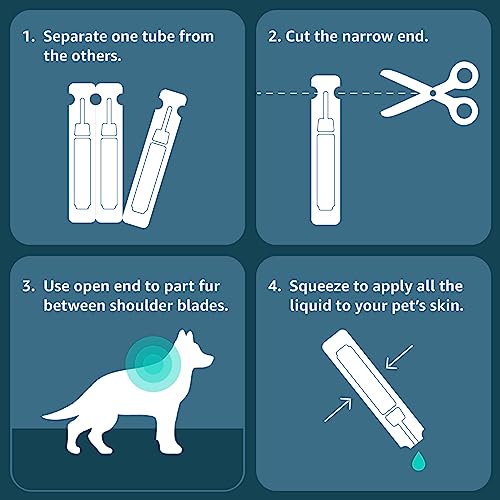 1. Separate one tube from the others.

2. Cut the narrow end.

3. Use open end to part fur between shoulder blades.

4. Squeeze to apply all the liquid to your pet's skin.