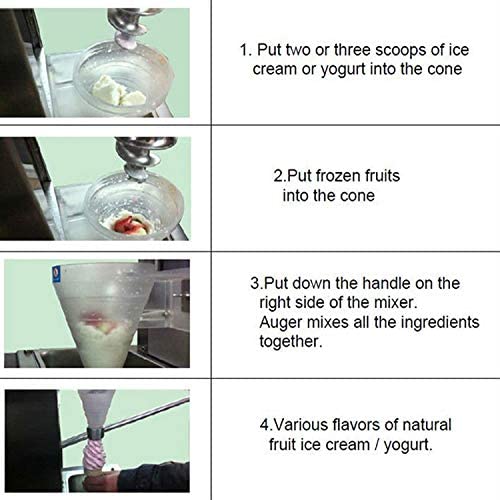 1. Put two or three scoops of ice cream or yogurt into the cone

2.Put frozen fruits into the cone

3.Put down the handle on the right side of the mixer. Auger mixes all the ingredients together.

4.Various flavors of natural fruit ice cream / yogurt.